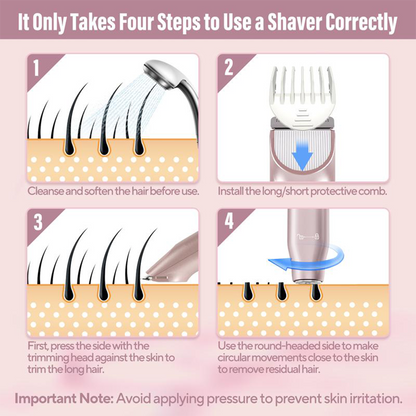 It Only Takes Four Steps to Use a Shaver Correctly

1

Cleanse and soften the hair before use.

2

Install the long/short protective comb.

3

First, press the side with the trimming head against the skin to trim the long hair.

4

Use the round-headed side to make circular movements close to the skin to remove residual hair.

Important Note: Avoid applying pressure to prevent skin irritation.